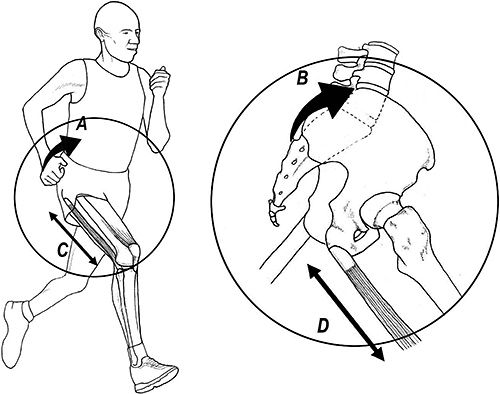 A
C
B
D