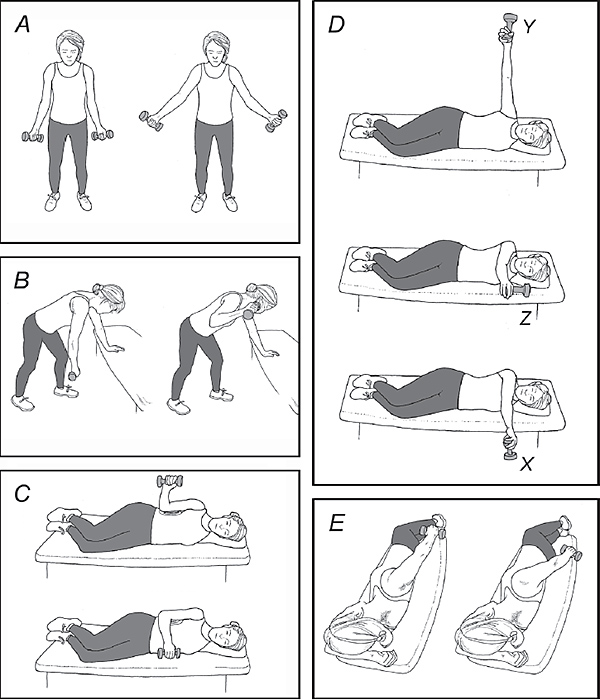 A

B

C

D

Y

Z

X

E